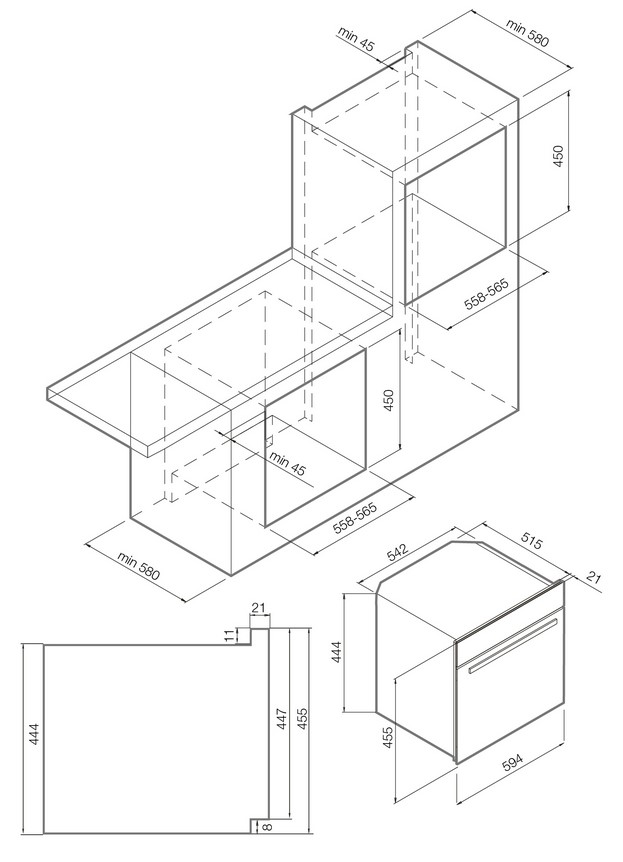 min 45
min 580
450
558-565
450
min 45
558-565
min 580
542
515
21
444
455
594
21
11
444
447
455
8